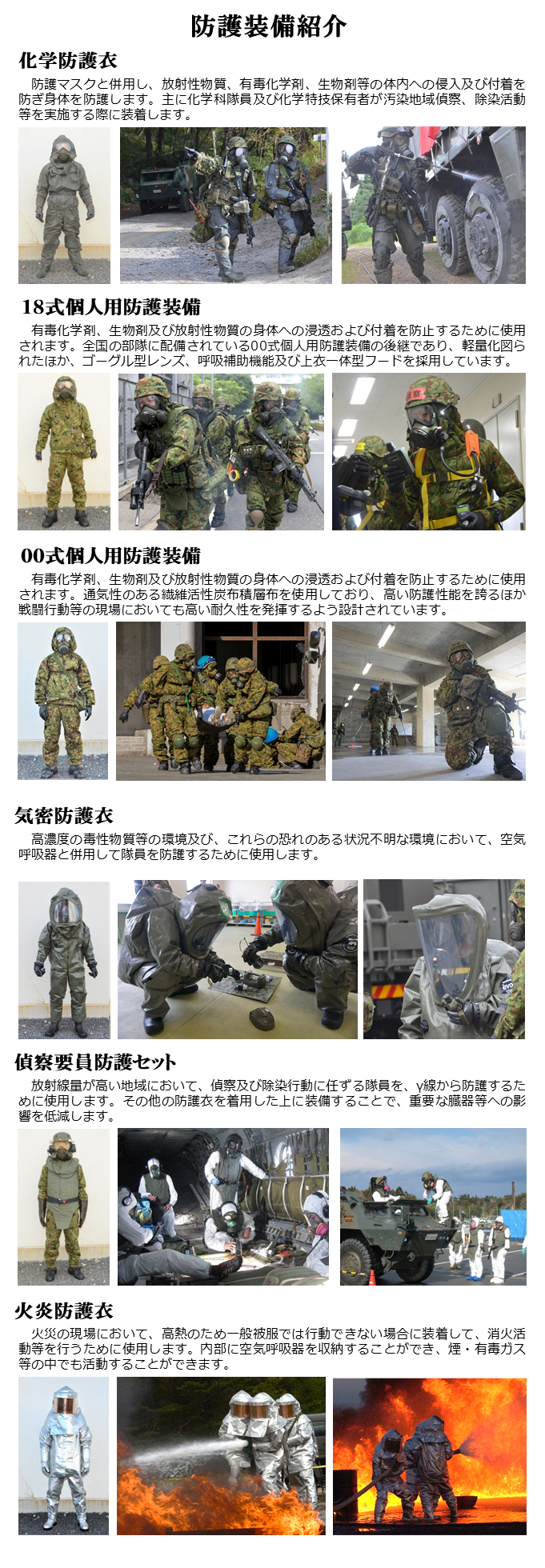 防護装備紹介

化学防護衣

防護マスクと併用し、放射性物質、有毒化学剤、生物剤等の体内への侵入及び付着を防ぎ身体を防護します。主に化学科隊員及び化学特技保有者が汚染地域偵察、除染活動等を実施する際に装着します。

18式個人用防護装備

有毒化学剤、生物剤及び放射性物質の身体への浸透および付着を防止するために使用されます。全国の部隊に配備されている00式個人用防護装備の後継であり、軽量化図られたほか、ゴーグル型レンズ、呼吸補助機能及び上衣一体型フードを採用しています。

00式個人用防護装備

有毒化学剤、生物剤及び放射性物質の身体への浸透および付着を防止するために使用されます。通気性のある繊維活性炭布積層布を使用しており、高い防護性能を誇るほか戦闘行動等の現場においても高い耐久性を発揮するよう設計されています。

気密防護衣

高濃度の毒性物質等の環境及び、これらの恐れのある状況不明な環境において、空気呼吸器と併用して隊員を防護するために使用します。

偵察要員防護セット

放射線量が高い地域において、偵察及び除染行動に任ずる隊員を、γ線から防護するために使用します。その他の防護衣を着用した上に装備することで、重要な臓器等への影響を低減します。

火炎防護衣

火災の現場において、高熱のため一般被服では行動できない場合に装着して、消火活動等を行うために使用します。内部に空気呼吸器を収納することができ、煙・有毒ガス等の中でも活動することができます。